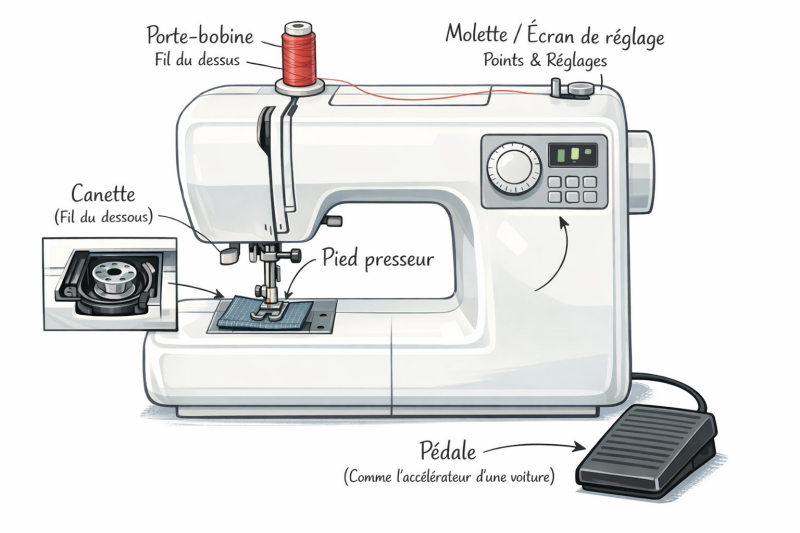 Porte-bobine
Fil du dessus

Molette / Écran de réglage
Points & Réglages

Canette
(Fil du dessous)

Pied presseur

Pédale
(Comme l'accélérateur d'une voiture)