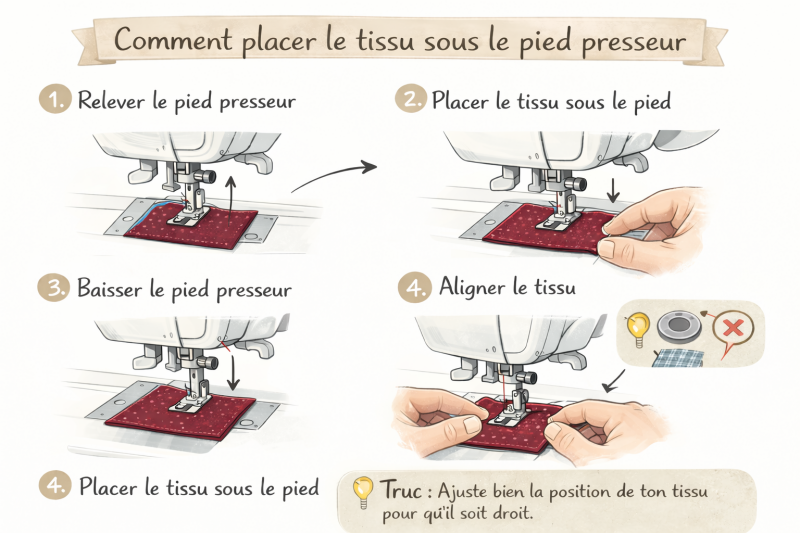 Comment placer le tissu sous le pied presseur

1. Relever le pied presseur

2. Placer le tissu sous le pied

3. Baisser le pied presseur

4. Aligner le tissu

4. Placer le tissu sous le pied

Truc : Ajuste bien la position de ton tissu pour qu'il soit droit.