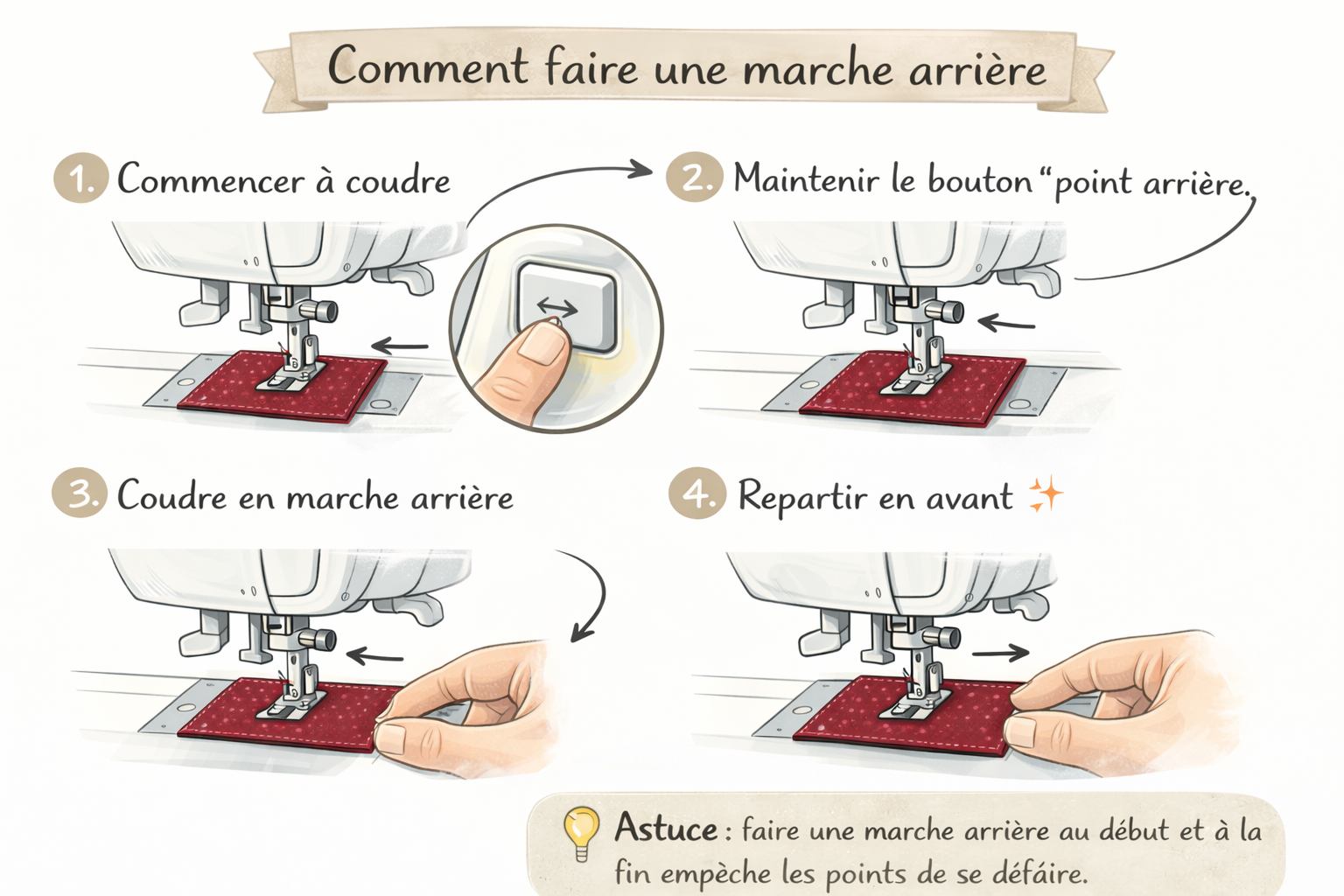 Comment faire une marche arrière

1. Commencer à coudre

2. Maintenir le bouton "point arrière.

3. Coudre en marche arrière

4. Repartir en avant

Astuce : faire une marche arrière au début et à la fin empêche les points de se défaire.