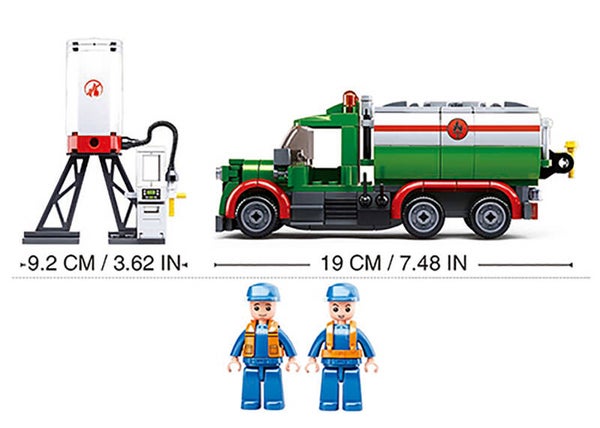 9.2 CM / 3.62 IN

19 CM / 7.48 IN