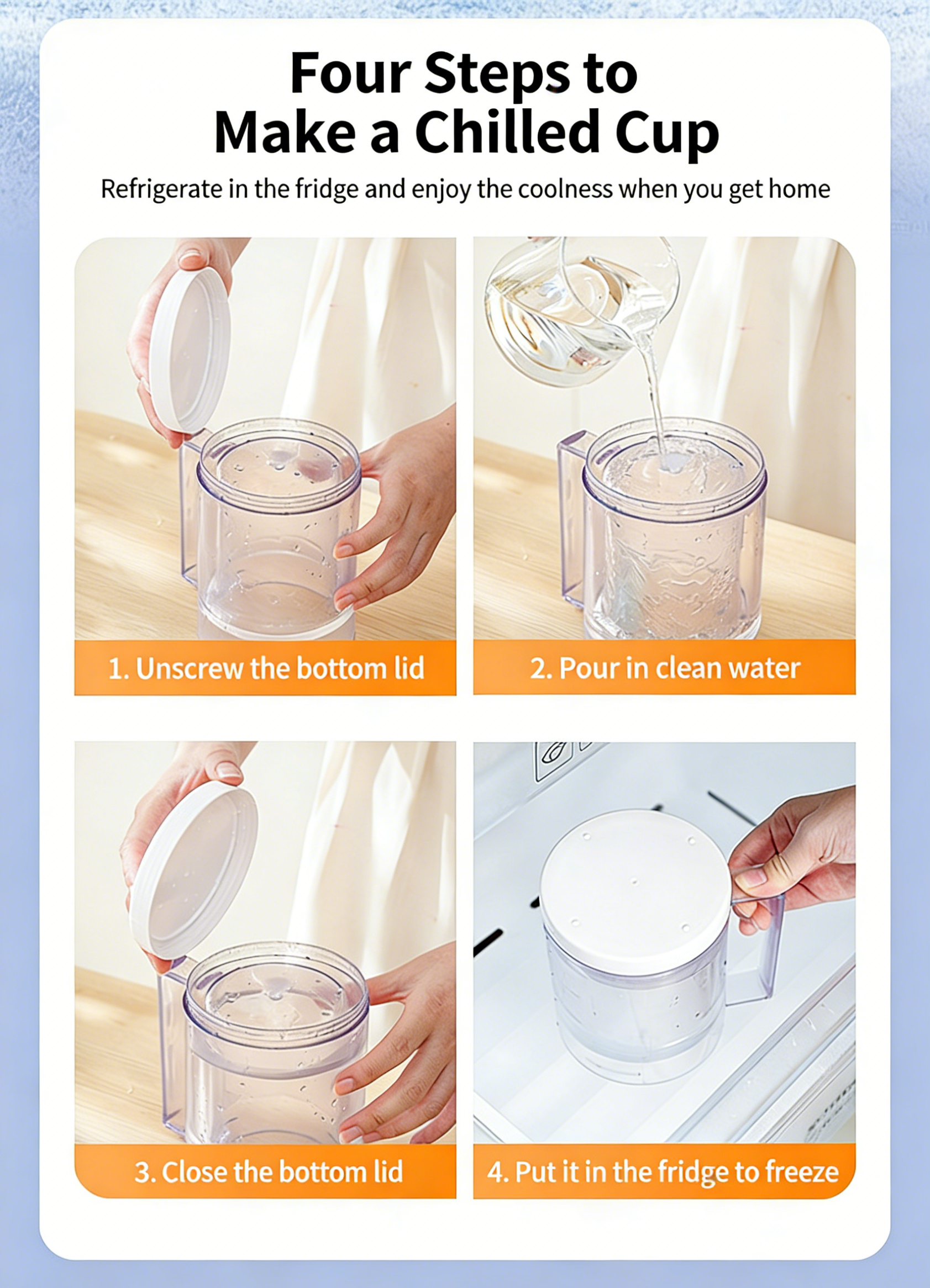 Four Steps to Make a Chilled Cup

Refrigerate in the fridge and enjoy the coolness when you get home

1. Unscrew the bottom lid

2. Pour in clean water

3. Close the bottom lid

4. Put it in the fridge to freeze