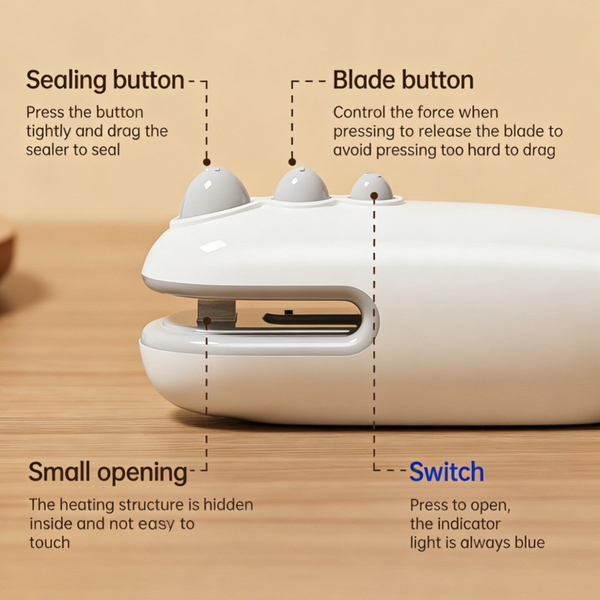 Sealing button

Press the button tightly and drag the sealer to seal

Blade button

Control the force when pressing to release the blade to avoid pressing too hard to drag

Small opening

The heating structure is hidden inside and not easy to touch

Switch

Press to open, the indicator light is always blue