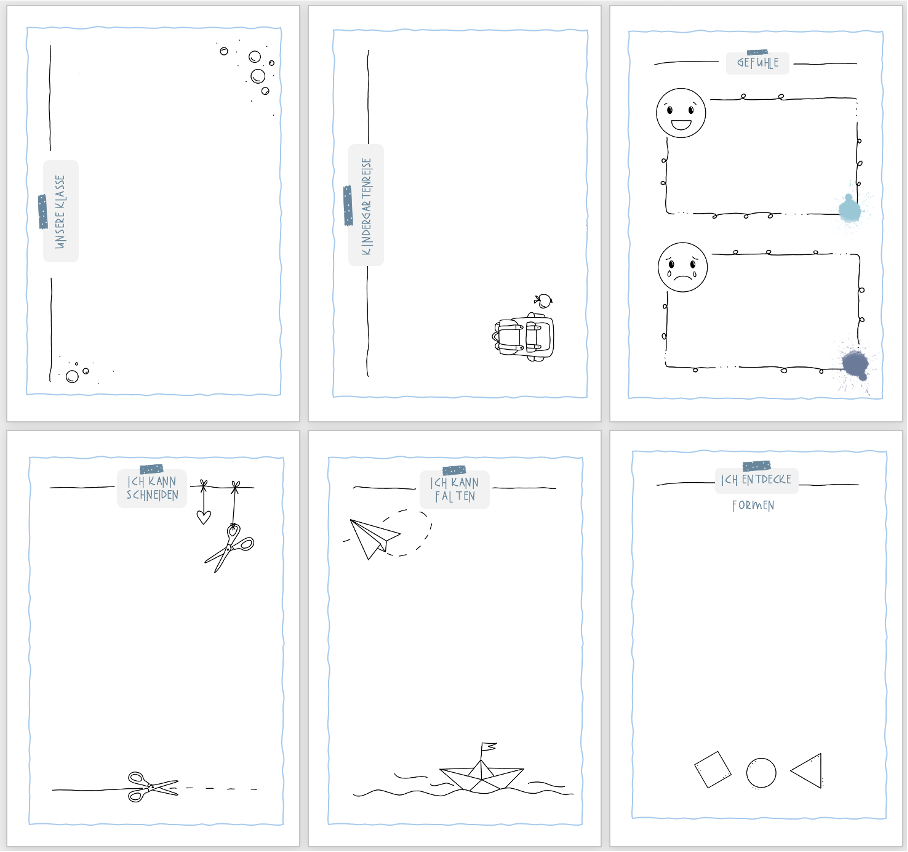 UNSERE KLASSE

KINDERGARTENREISE

GEFÜHLE

ICH KANN SCHNEIDEN

ICH KANN FALTEN

ICH ENTDECKE FORMEN