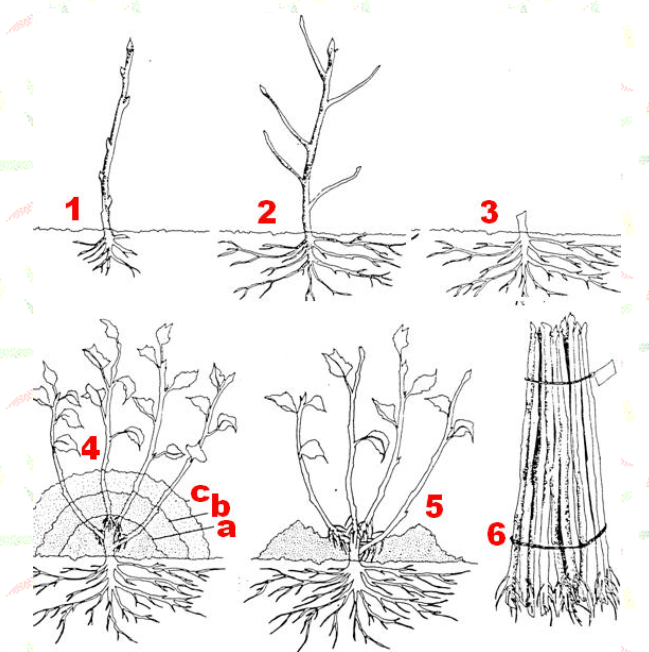 1
2
3
4
c
b
a
5
6