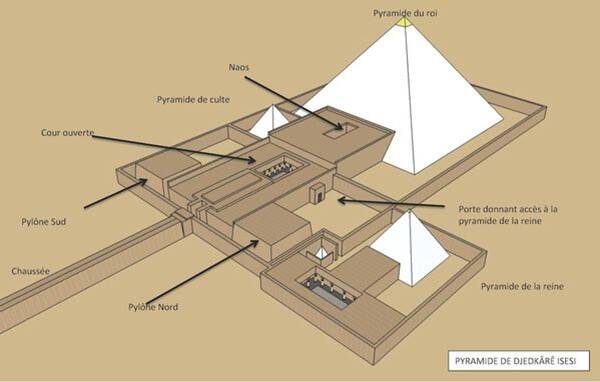 Pyramide du roi

Naos

Pyramide de culte

Cour ouverte

Pylône Sud

Porte donnant accès à la pyramide de la reine

Chaussée

Pylône Nord

Pyramide de la reine

PYRAMIDE DE DJEDKÂRÊ ISESI