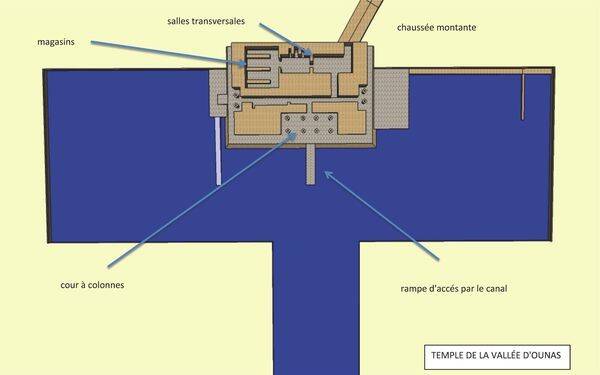 salles transversales

chaussée montante

magasins

cour à colonnes

rampe d'accés par le canal

TEMPLE DE LA VALLÉE D'OUNAS