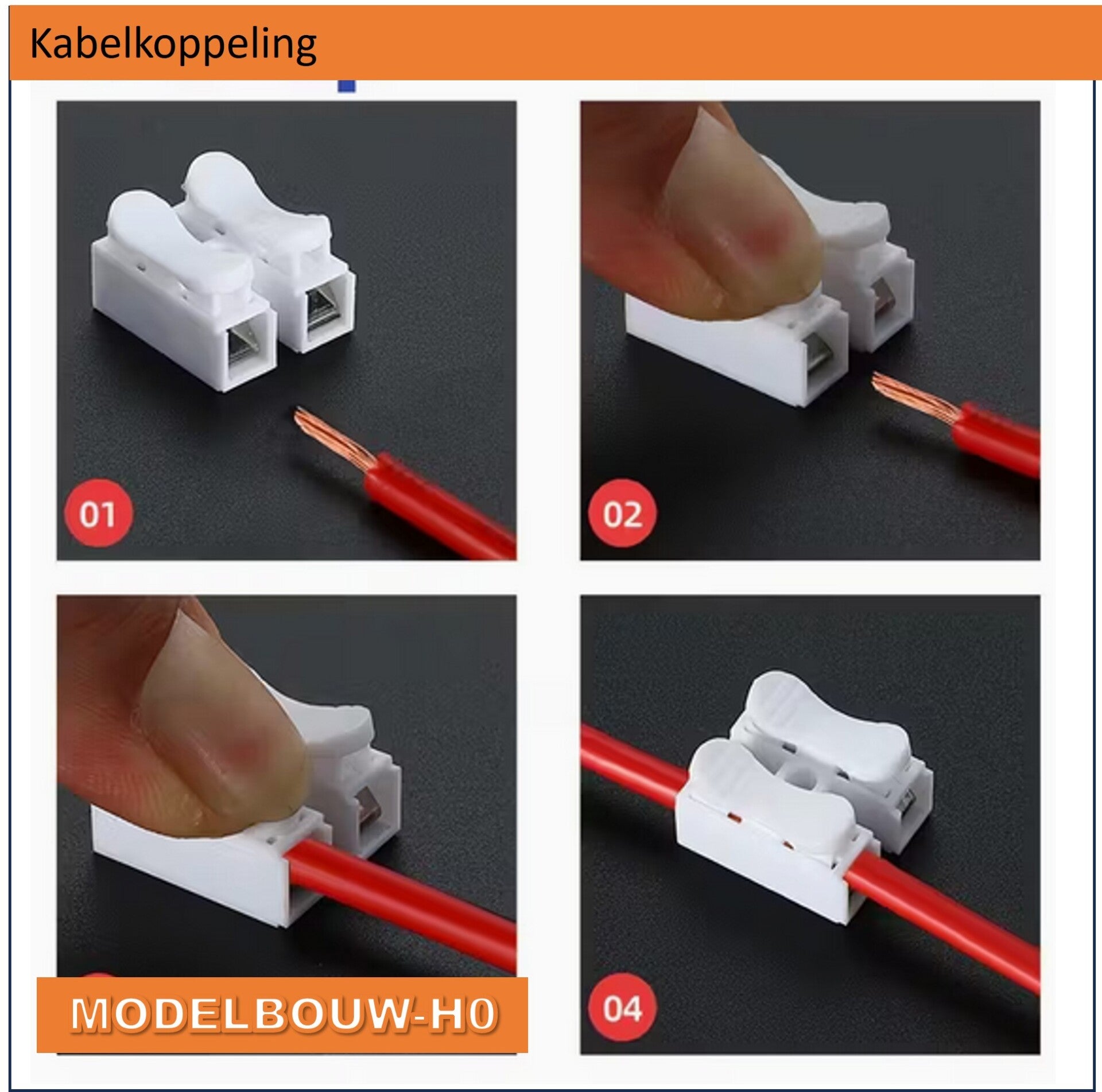 Kabelkoppeling

01

02

MODELBOUW-H0

04