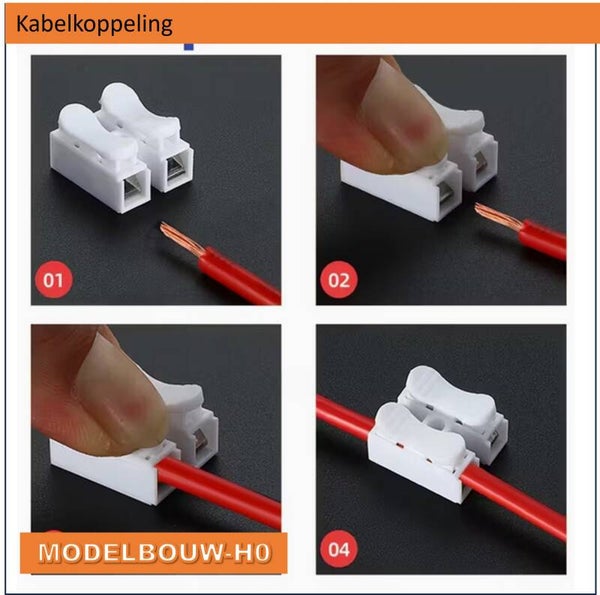 Kabelkoppeling

01

02

MODELBOUW-H0

04