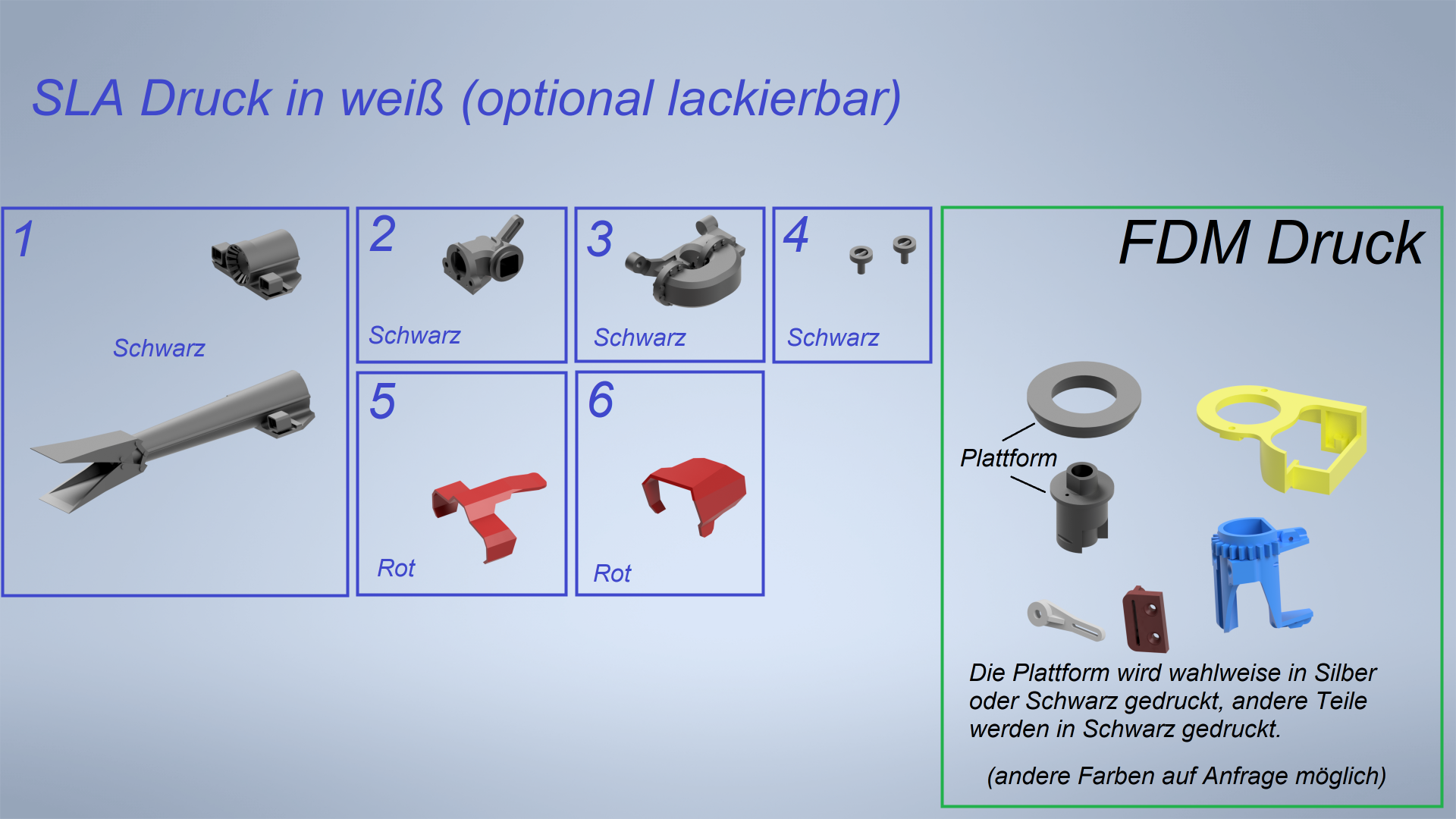 SLA Druck in weiß (optional lackierbar)

1

Schwarz

2

Schwarz

3

Schwarz

4

Schwarz

5

Rot

6

Rot

FDM Druck

Plattform

Die Plattform wird wahlweise in Silber oder Schwarz gedruckt, andere Teile werden in Schwarz gedruckt.

(andere Farben auf Anfrage möglich)