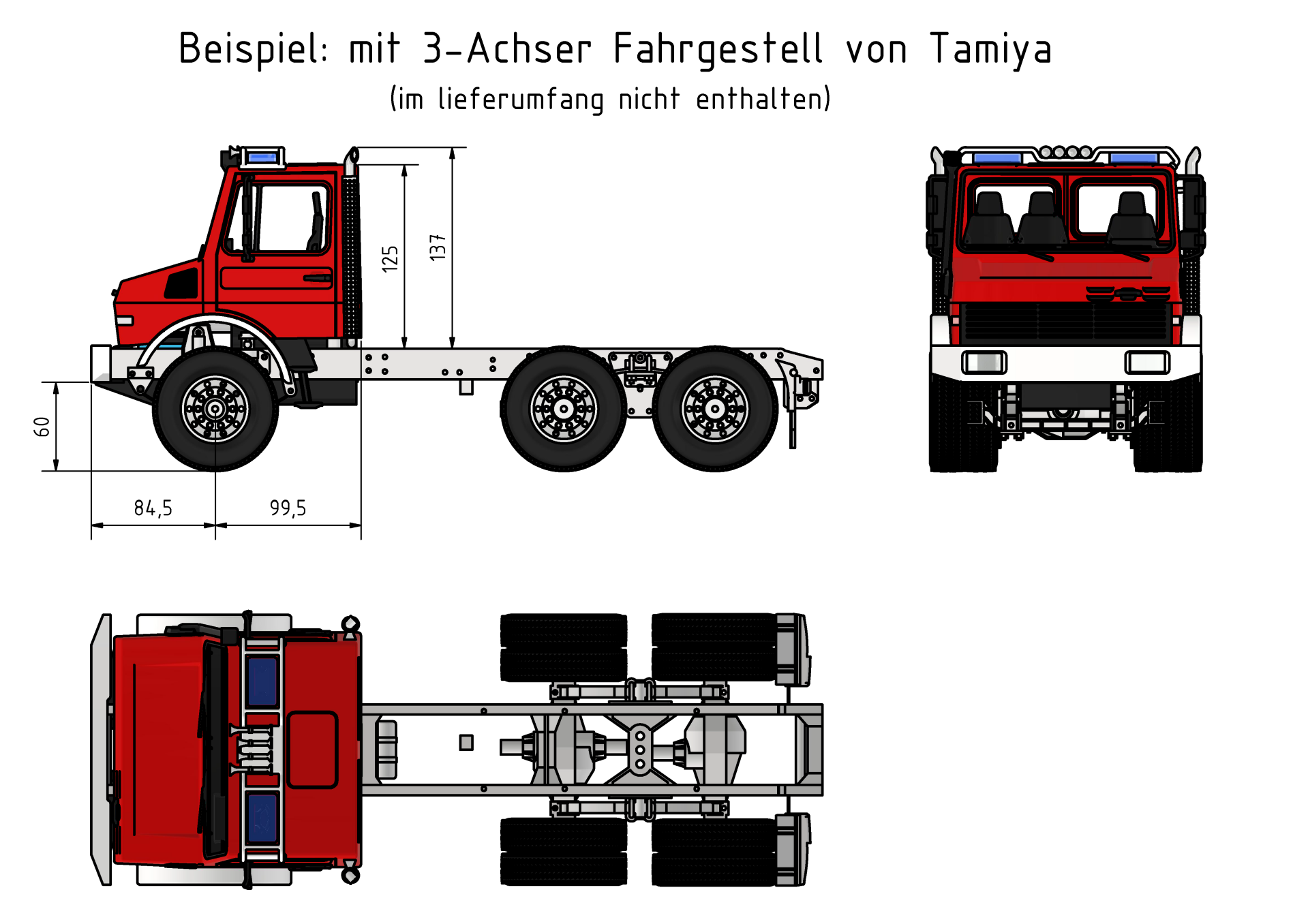 Beispiel: mit 3-Achser Fahrgestell von Tamiya

(im lieferumfang nicht enthalten)

125

137

60

84,5

99,5