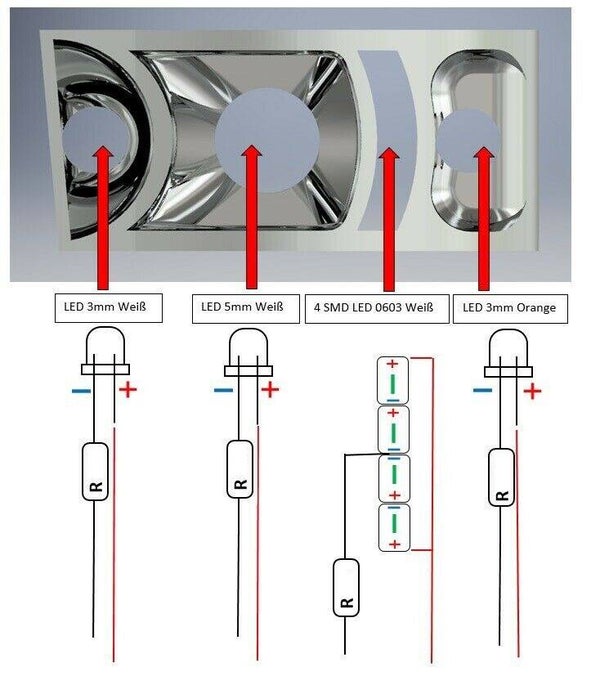 LED 3mm Weiß
LED 5mm Weiß
4 SMD LED 0603 Weiß
LED 3mm Orange

− +
R

− +
R

+
−
+
−
−
+
−
+
R

− +
R