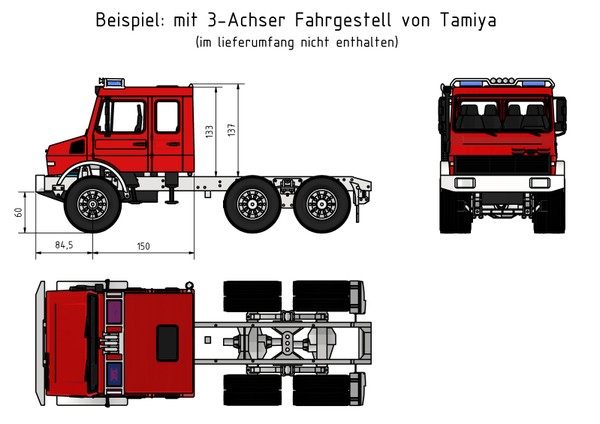 Beispiel: mit 3-Achser Fahrgestell von Tamiya
(im lieferumfang nicht enthalten)

133
137
60
84,5
150