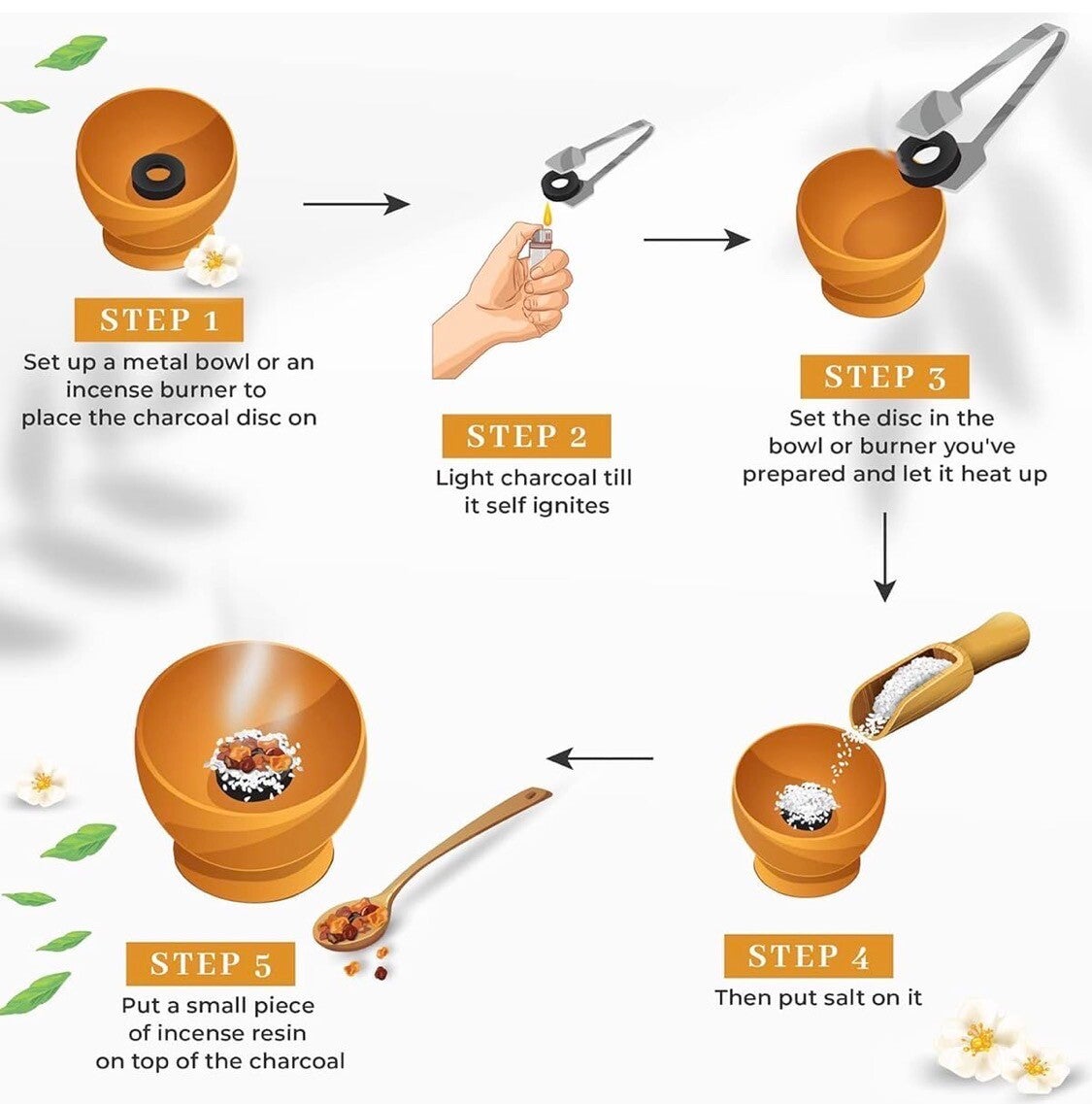 STEP 1
Set up a metal bowl or an incense burner to place the charcoal disc on

STEP 2
Light charcoal till it self ignites

STEP 3
Set the disc in the bowl or burner you've prepared and let it heat up

STEP 4
Then put salt on it

STEP 5
Put a small piece of incense resin on top of the charcoal