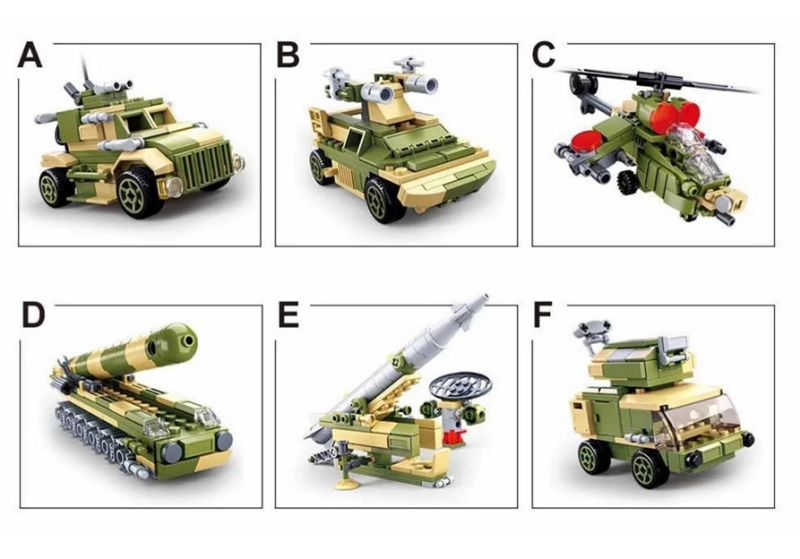 A

B

C

D

E

F