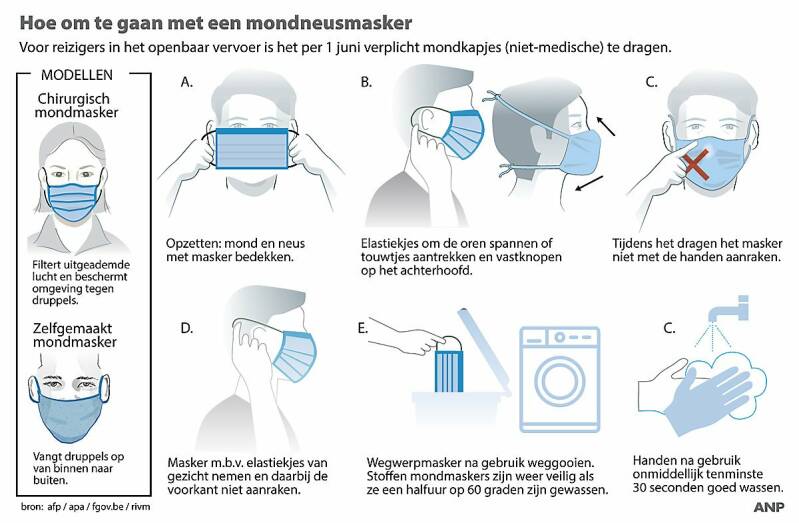 Hoe om te gaan met een mondneusmasker

Voor reizigers in het openbaar vervoer is het per 1 juni verplicht mondkapjes (niet-medische) te dragen.

MODELLEN

Chirurgisch mondmasker

Filtert uitgeademde lucht en beschermt omgeving tegen druppels.

Zelfgemaakt mondmasker

Vangt druppels op van binnen naar buiten.

A.

Opzetten: mond en neus met masker bedekken.

B.

Elastiekjes om de oren spannen of touwtjes aantrekken en vastknopen op het achterhoofd.

C.

Tijdens het dragen het masker niet met de handen aanraken.

D.

Masker m.b.v. elastiekjes van gezicht nemen en daarbij de voorkant niet aanraken.

E.

Wegwerpmasker na gebruik weggooien. Stoffen mondmaskers zijn weer veilig als ze een halfuur op 60 graden zijn gewassen.

C.

Handen na gebruik onmiddellijk tenminste 30 seconden goed wassen.

bron: afp / apa / fgov.be / rivm

ANP