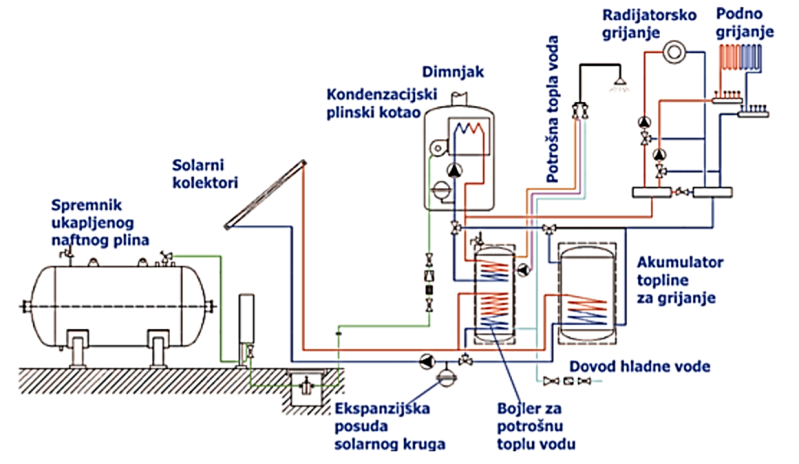 Radijatorsko grijanje

Podno grijanje

Dimnjak

Kondenzacijski plinski kotao

Potrošna topla voda

Solarni kolektori

Spremnik ukapljenog naftnog plina

Akumulator topline za grijanje

Dovod hladne vode

Ekspanzijska posuda solarnog kruga

Bojler za potrošnu toplu vodu