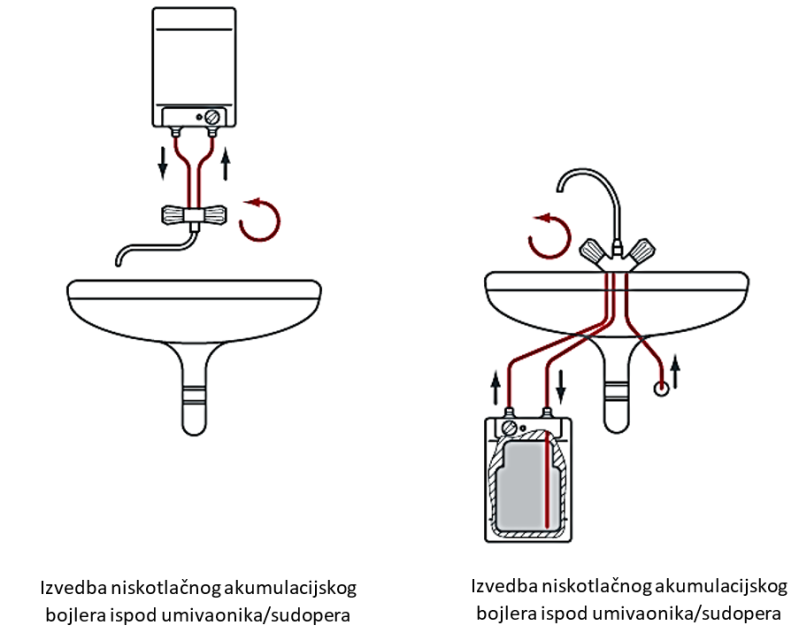 Izvedba niskotlačnog akumulacijskog bojlera ispod umivaonika/sudopera

Izvedba niskotlačnog akumulacijskog bojlera ispod umivaonika/sudopera