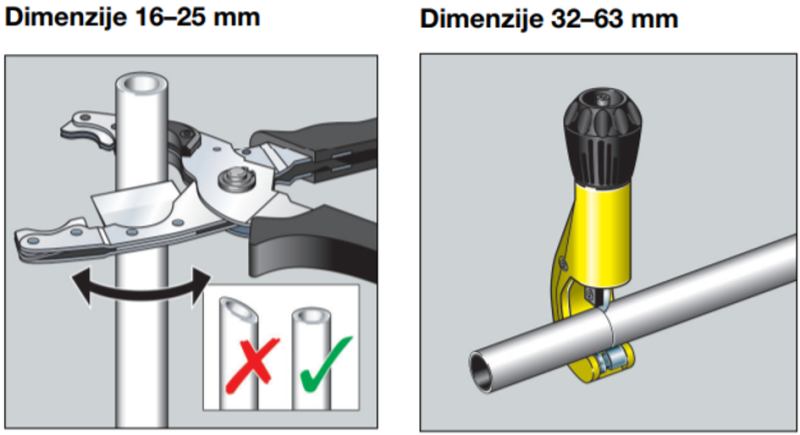 Dimenzije 16–25 mm

Dimenzije 32–63 mm