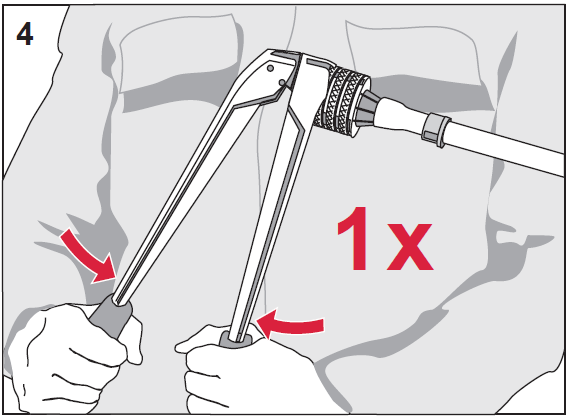 4

1x