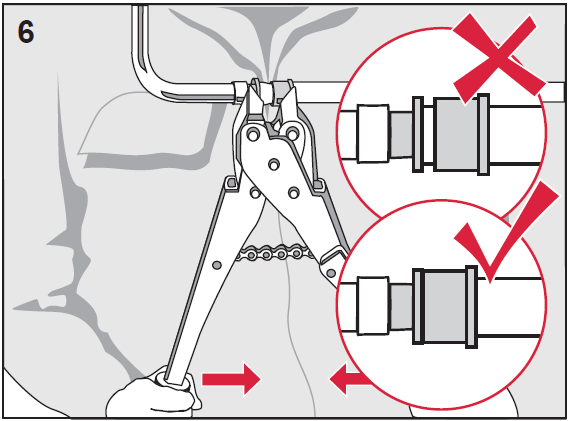 6