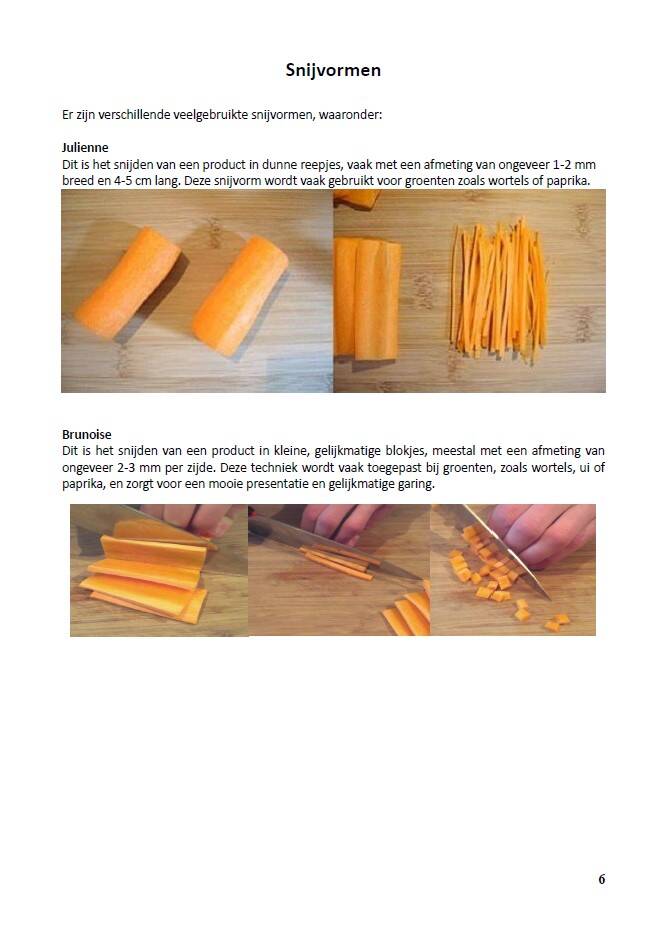 Snijvormen

Er zijn verschillende veelgebruikte snijvormen, waaronder:

Julienne
Dit is het snijden van een product in dunne reepjes, vaak met een afmeting van ongeveer 1-2 mm breed en 4-5 cm lang. Deze snijvorm wordt vaak gebruikt voor groenten zoals wortels of paprika.

Brunoise
Dit is het snijden van een product in kleine, gelijkmatige blokjes, meestal met een afmeting van ongeveer 2-3 mm per zijde. Deze techniek wordt vaak toegepast bij groenten, zoals wortels, ui of paprika, en zorgt voor een mooie presentatie en gelijkmatige garing.

6