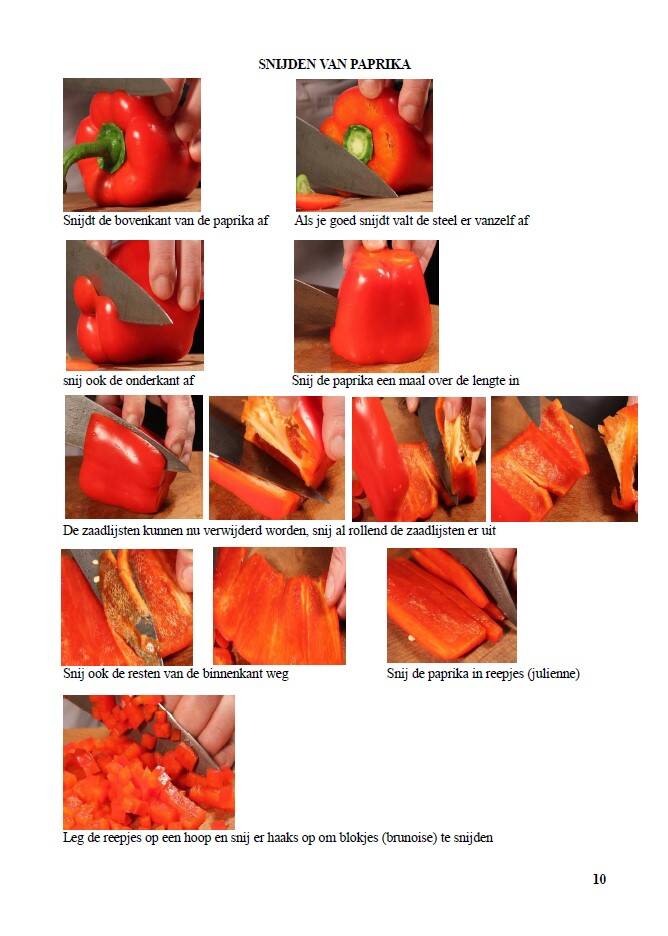 SNIJDEN VAN PAPRIKA

Snijdt de bovenkant van de paprika af

Als je goed snijdt valt de steel er vanzelf af

snij ook de onderkant af

Snij de paprika een maal over de lengte in

De zaadlijsten kunnen nu verwijderd worden, snij al rollend de zaadlijsten er uit

Snij ook de resten van de binnenkant weg

Snij de paprika in reepjes (julienne)

Leg de reepjes op een hoop en snij er haaks op om blokjes (brunoise) te snijden

10