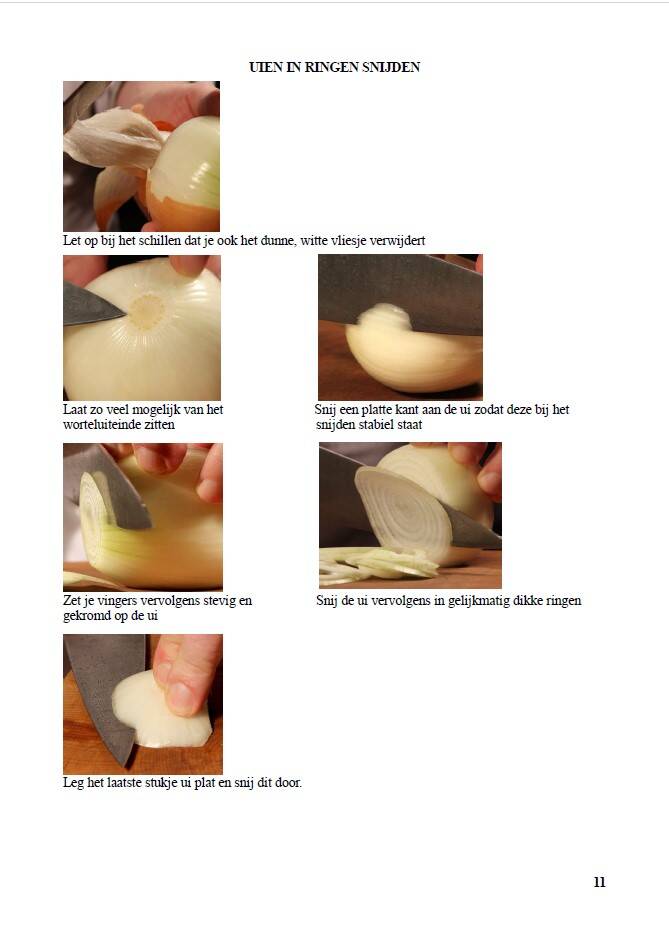 UIEN IN RINGEN SNIJDEN

Let op bij het schillen dat je ook het dunne, witte vliesje verwijdert

Laat zo veel mogelijk van het worteluiteinde zitten

Snij een platte kant aan de ui zodat deze bij het snijden stabiel staat

Zet je vingers vervolgens stevig en gekromd op de ui

Snij de ui vervolgens in gelijkmatig dikke ringen

Leg het laatste stukje ui plat en snij dit door.

11