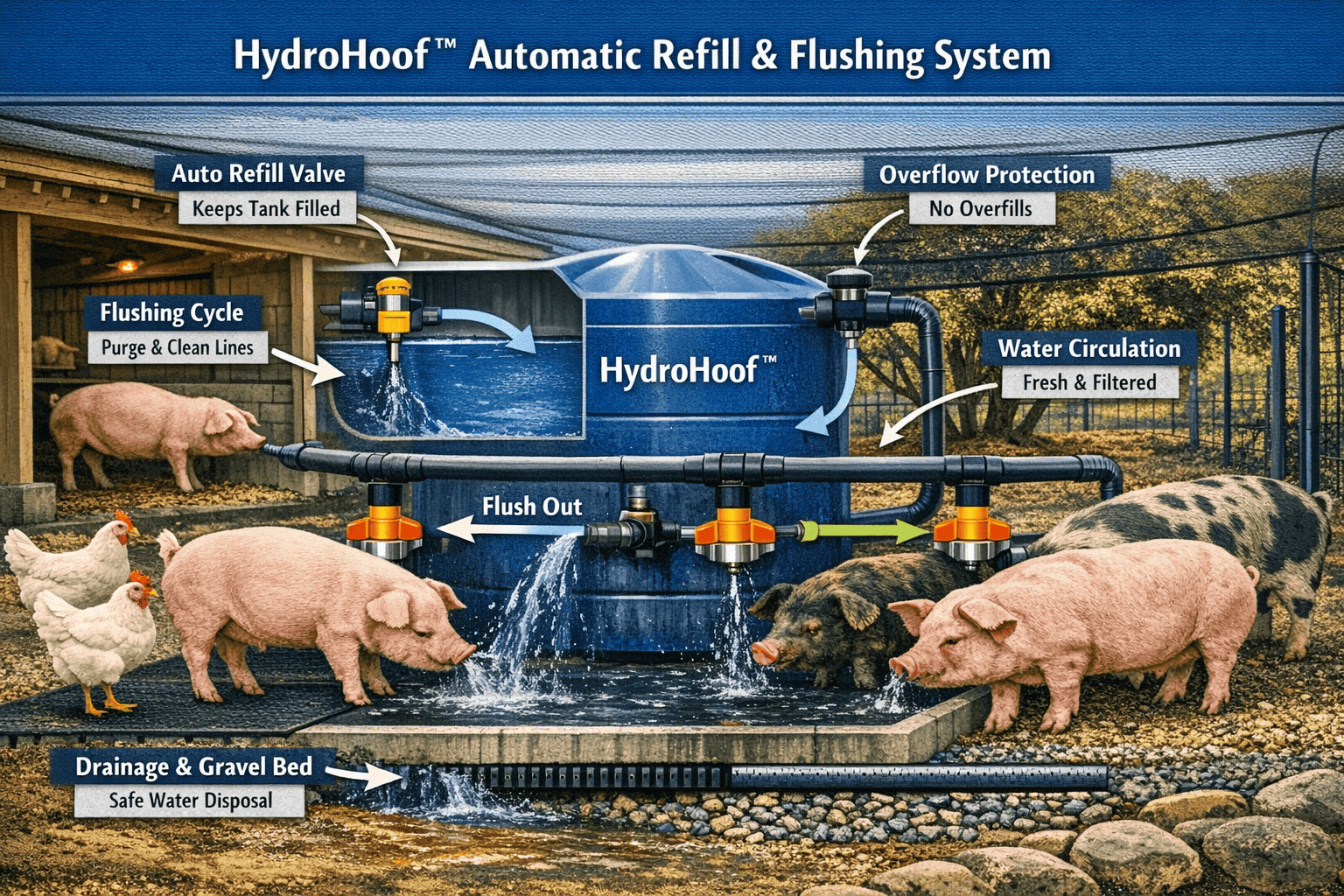 HydroHoof™ Automatic Refill & Flushing System

Auto Refill Valve
Keeps Tank Filled

Overflow Protection
No Overfills

Flushing Cycle
Purge & Clean Lines

HydroHoof™

Water Circulation
Fresh & Filtered

Flush Out

Drainage & Gravel Bed
Safe Water Disposal