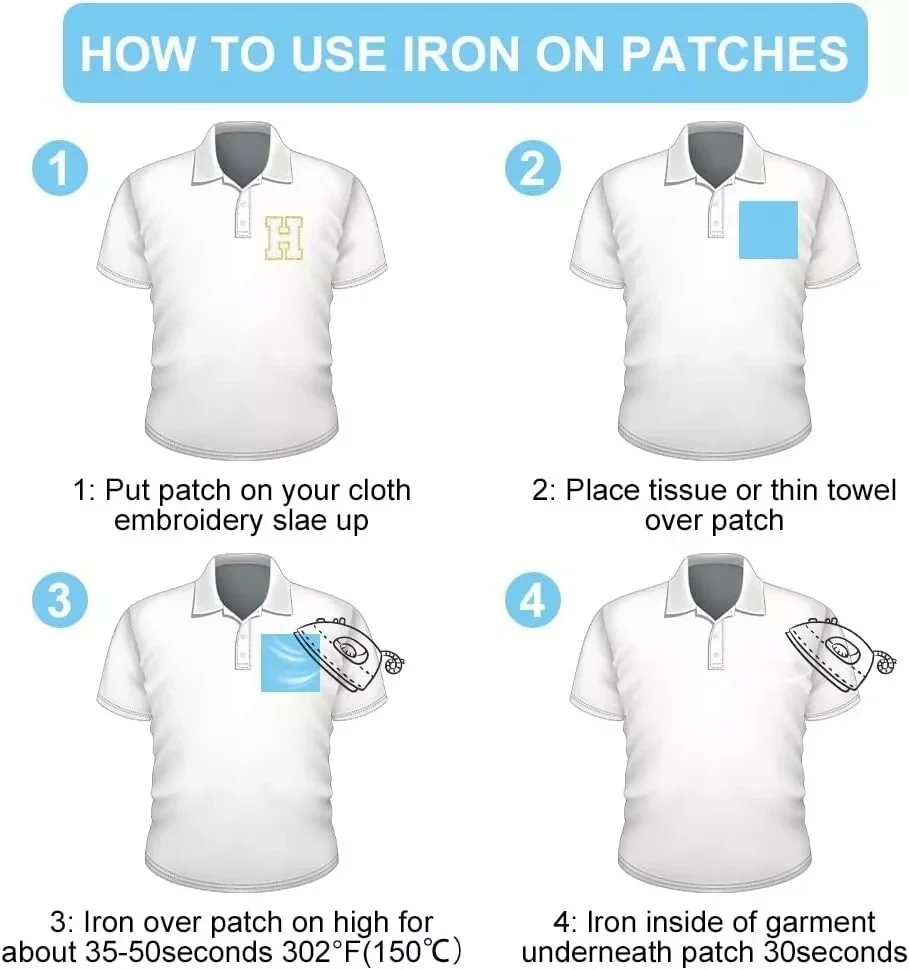 HOW TO USE IRON ON PATCHES

1

H

1: Put patch on your cloth embroidery slae up

2

2: Place tissue or thin towel over patch

3

3: Iron over patch on high for about 35-50seconds 302°F(150℃)

4

4: Iron inside of garment underneath patch 30seconds