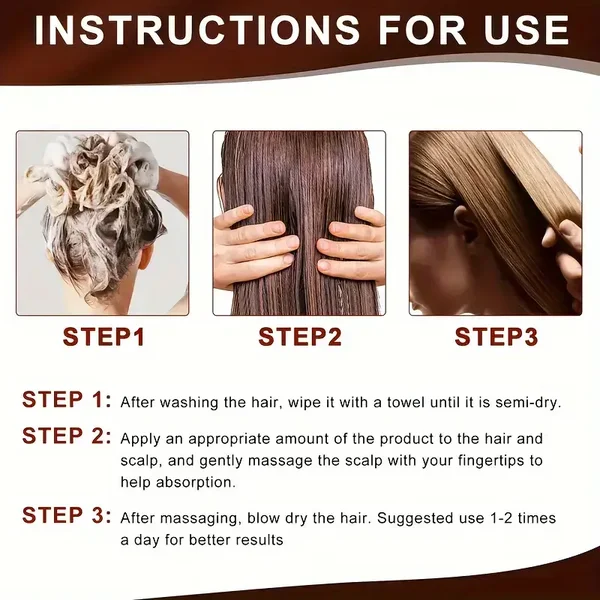 INSTRUCTIONS FOR USE

STEP1

STEP2

STEP3

STEP 1: After washing the hair, wipe it with a towel until it is semi-dry.

STEP 2: Apply an appropriate amount of the product to the hair and scalp, and gently massage the scalp with your fingertips to help absorption.

STEP 3: After massaging, blow dry the hair. Suggested use 1-2 times a day for better results