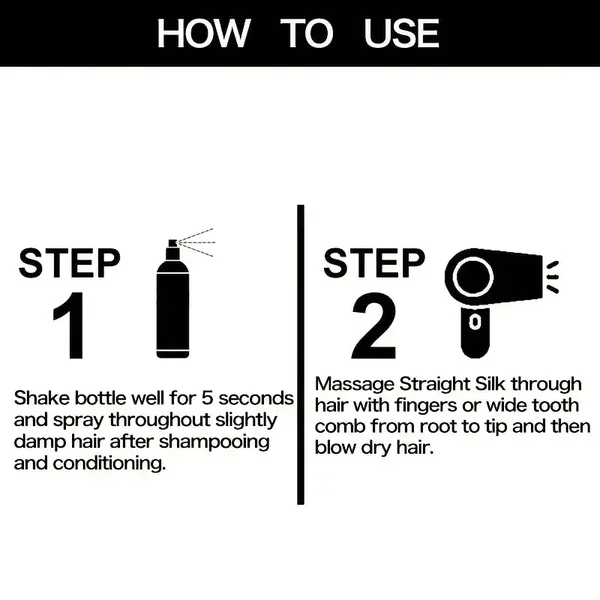 HOW TO USE

STEP 1

Shake bottle well for 5 seconds and spray throughout slightly damp hair after shampooing and conditioning.

STEP 2

Massage Straight Silk through hair with fingers or wide tooth comb from root to tip and then blow dry hair.