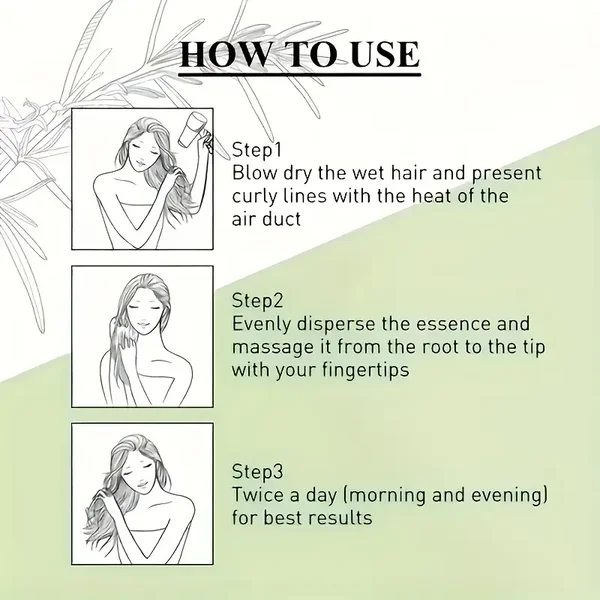 HOW TO USE

Step1
Blow dry the wet hair and present curly lines with the heat of the air duct

Step2
Evenly disperse the essence and massage it from the root to the tip with your fingertips

Step3
Twice a day (morning and evening) for best results