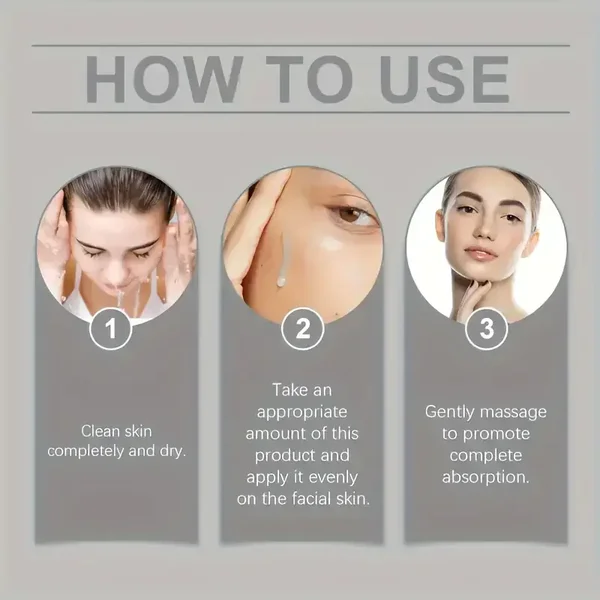 HOW TO USE

1

Clean skin completely and dry.

2

Take an appropriate amount of this product and apply it evenly on the facial skin.

3

Gently massage to promote complete absorption.