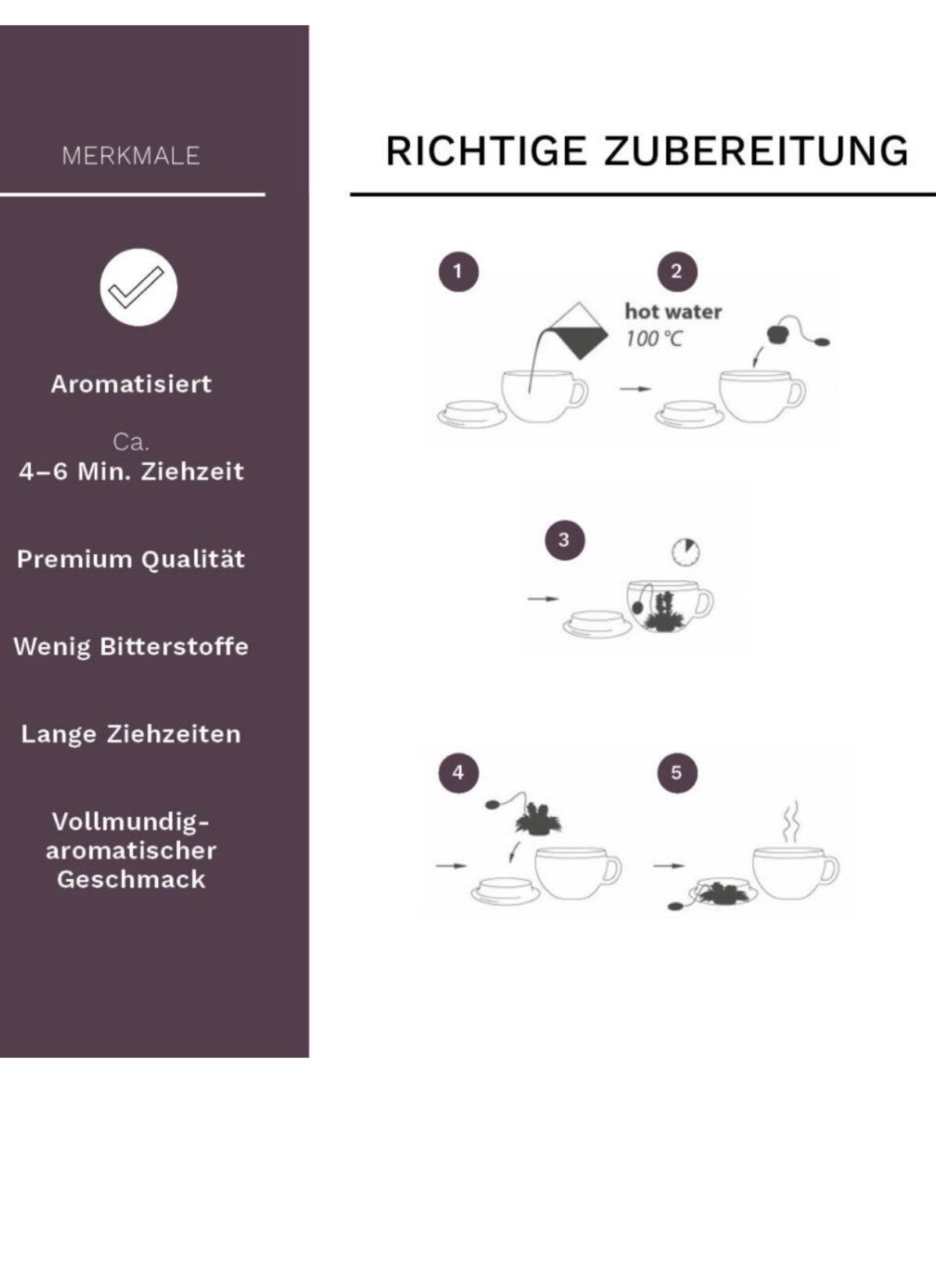 MERKMALE

Aromatisiert

Ca.
4–6 Min. Ziehzeit

Premium Qualität

Wenig Bitterstoffe

Lange Ziehzeiten

Vollmundig-aromatischer Geschmack

RICHTIGE ZUBEREITUNG

1

2

hot water
100 °C

3

4

5