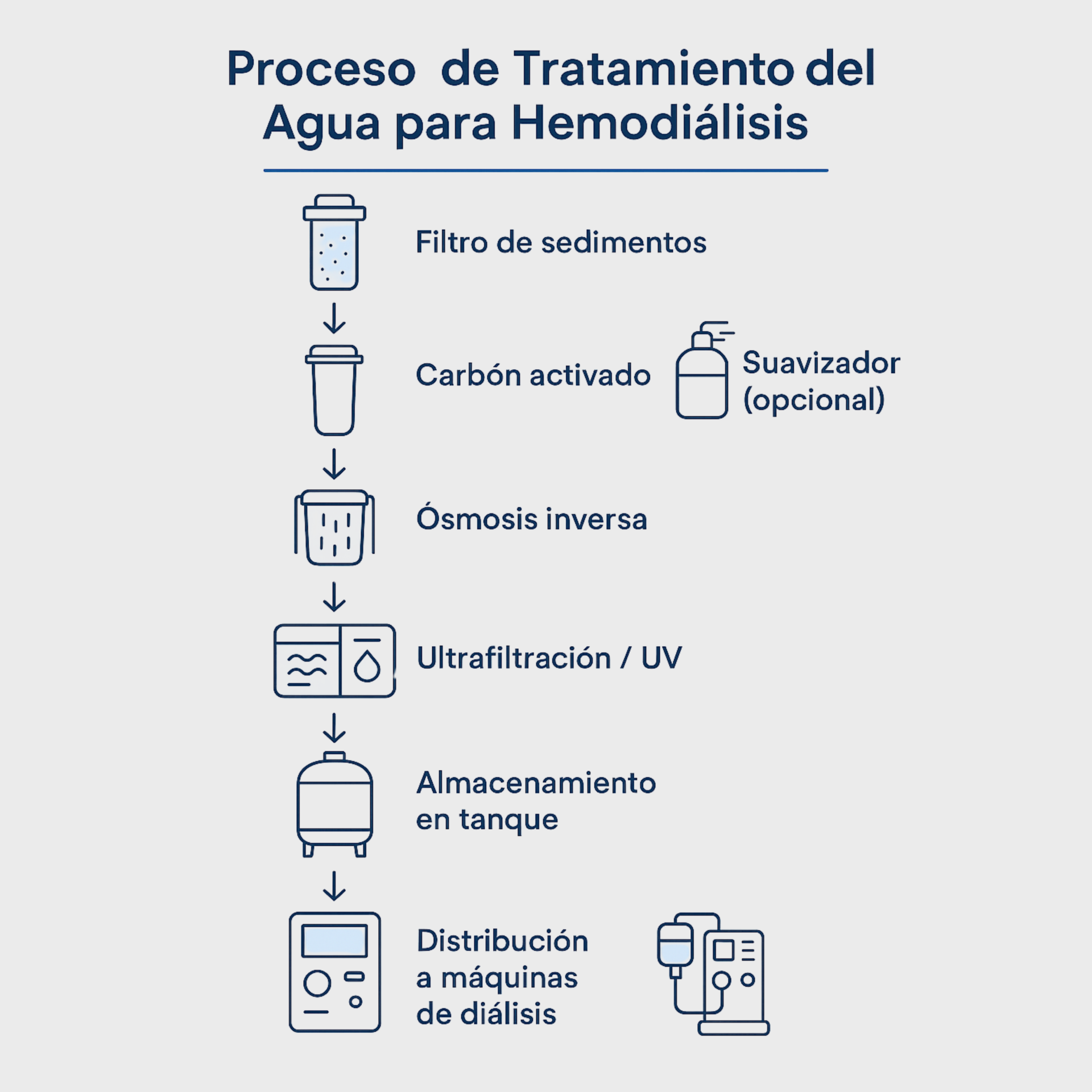 Proceso de Tratamiento del Agua para Hemodiálisis

Filtro de sedimentos

Carbón activado

Suavizador (opcional)

Ósmosis inversa

Ultrafiltración / UV

Almacenamiento en tanque

Distribución a máquinas de diálisis