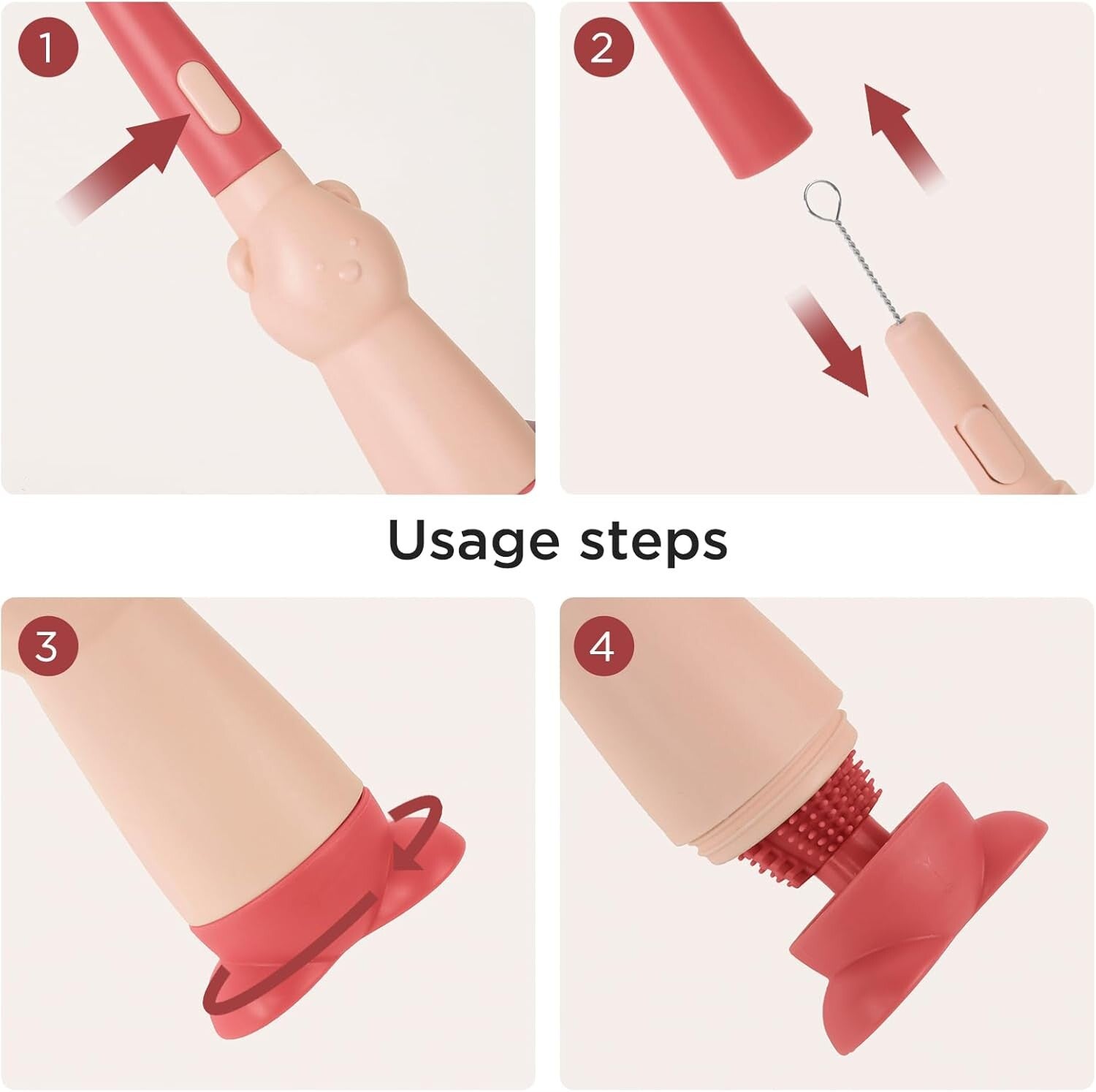 1

2

Usage steps

3

4