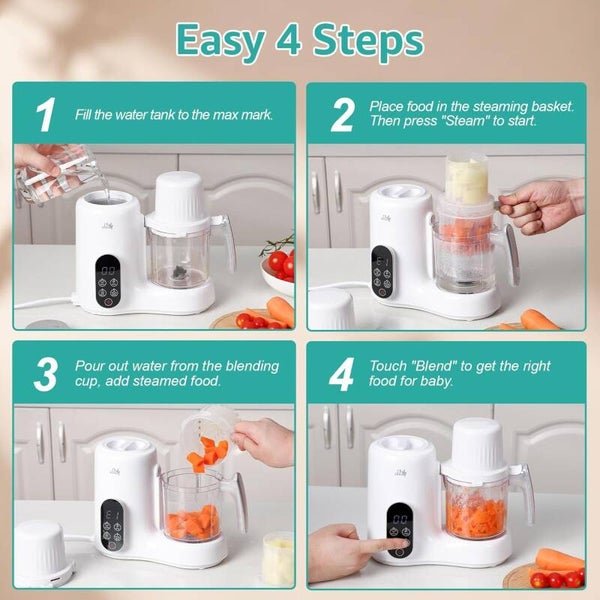 Easy 4 Steps

1 Fill the water tank to the max mark.

2 Place food in the steaming basket. Then press "Steam" to start.

3 Pour out water from the blending cup, add steamed food.

4 Touch "Blend" to get the right food for baby.