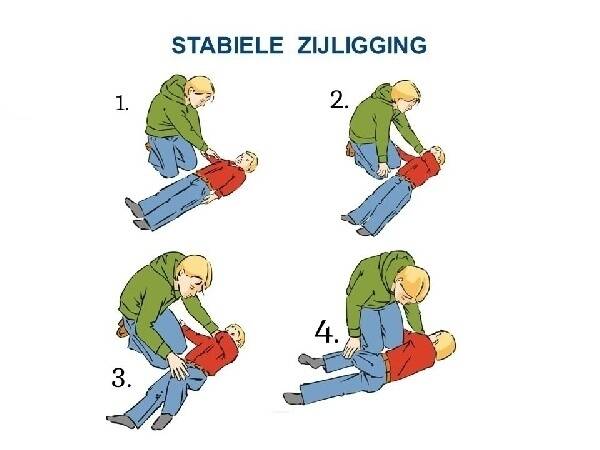 STABIELE ZIJLIGGING

1.

2.

3.

4.