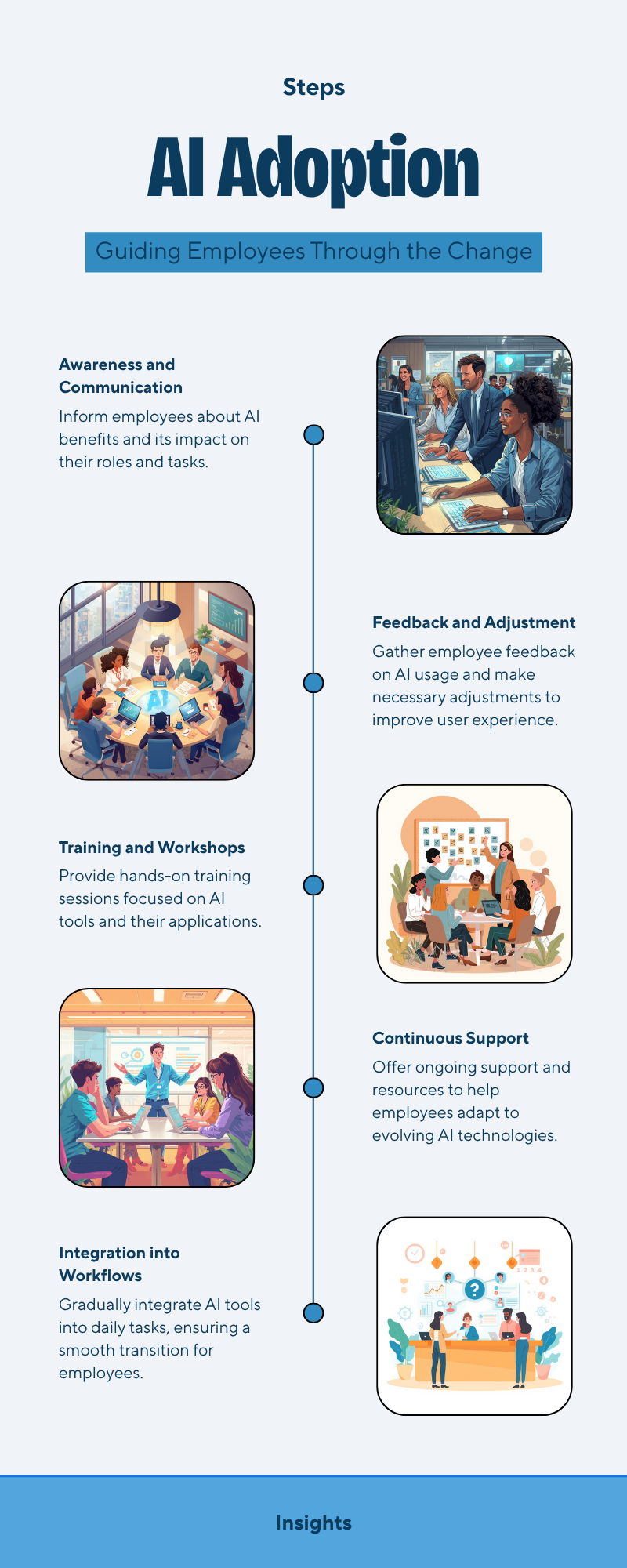 Steps

AI Adoption

Guiding Employees Through the Change

Awareness and Communication

Inform employees about AI benefits and its impact on their roles and tasks.

Feedback and Adjustment

Gather employee feedback on AI usage and make necessary adjustments to improve user experience.

Training and Workshops

Provide hands-on training sessions focused on AI tools and their applications.

Continuous Support

Offer ongoing support and resources to help employees adapt to evolving AI technologies.

Integration into Workflows

Gradually integrate AI tools into daily tasks, ensuring a smooth transition for employees.

Insights