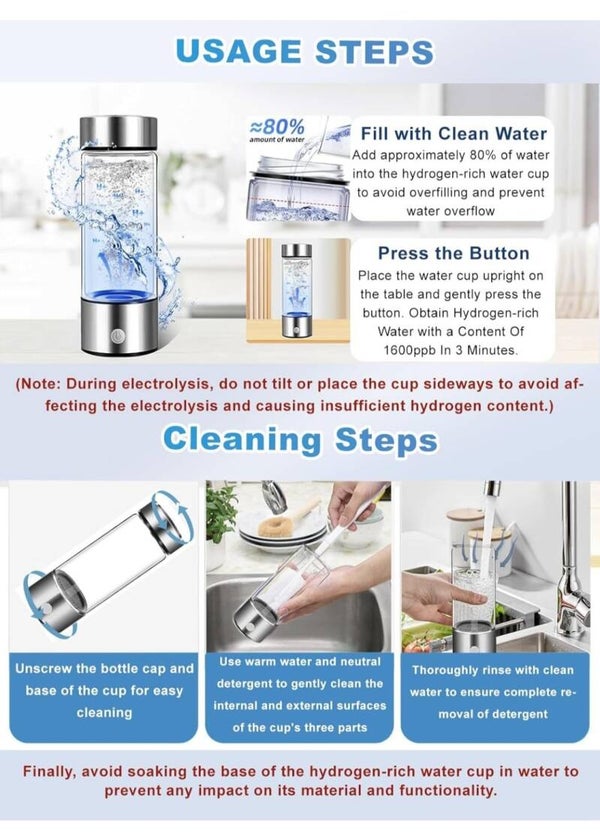 USAGE STEPS

≈80%
amount of water

Fill with Clean Water
Add approximately 80% of water into the hydrogen-rich water cup to avoid overfilling and prevent water overflow

Press the Button
Place the water cup upright on the table and gently press the button. Obtain Hydrogen-rich Water with a Content Of 1600ppb In 3 Minutes.

(Note: During electrolysis, do not tilt or place the cup sideways to avoid affecting the electrolysis and causing insufficient hydrogen content.)

Cleaning Steps

Unscrew the bottle cap and base of the cup for easy cleaning

Use warm water and neutral detergent to gently clean the internal and external surfaces of the cup's three parts

Thoroughly rinse with clean water to ensure complete removal of detergent

Finally, avoid soaking the base of the hydrogen-rich water cup in water to prevent any impact on its material and functionality.