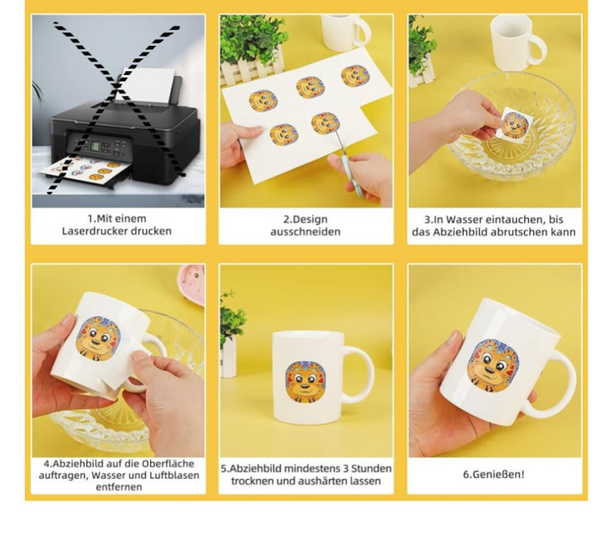 1.Mit einem Laserdrucker drucken

2.Design ausschneiden

3.In Wasser eintauchen, bis das Abziehbild abrutschen kann

4.Abziehbild auf die Oberfläche auftragen, Wasser und Luftblasen entfernen

5.Abziehbild mindestens 3 Stunden trocknen und aushärten lassen

6.Genießen!