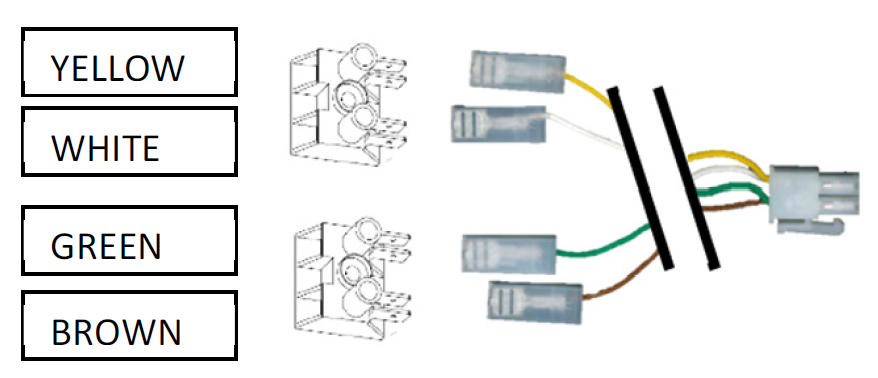 YELLOW

WHITE

GREEN

BROWN