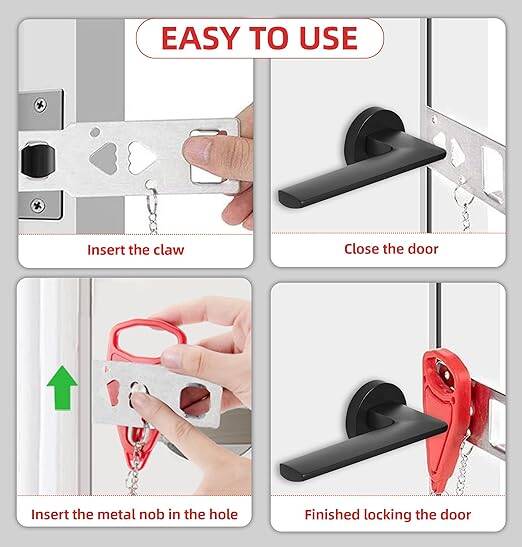 EASY TO USE

Insert the claw

Close the door

Insert the metal nob in the hole

Finished locking the door