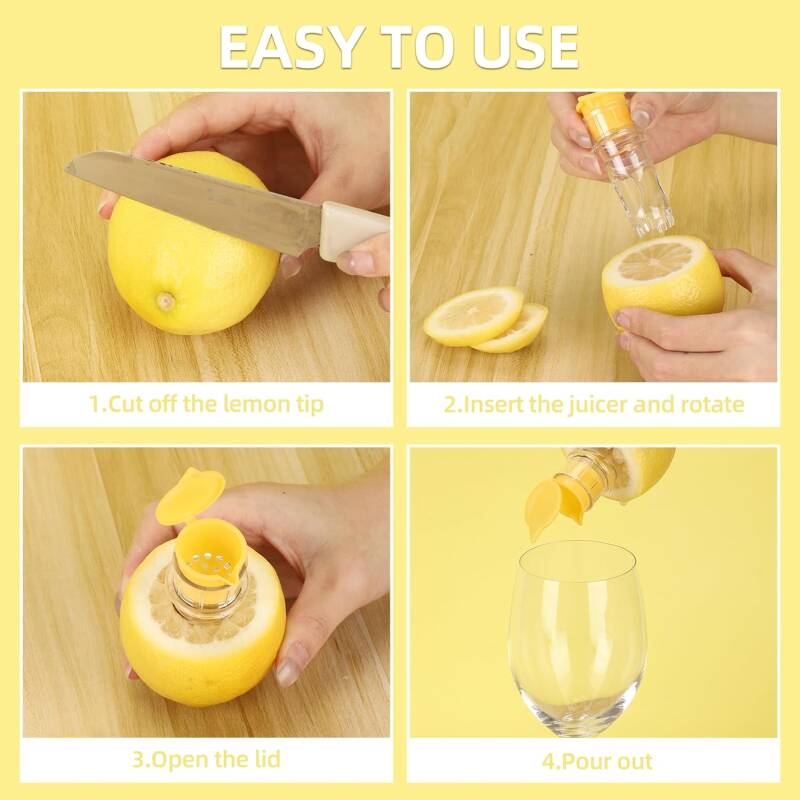 EASY TO USE

1.Cut off the lemon tip

2.Insert the juicer and rotate

3.Open the lid

4.Pour out