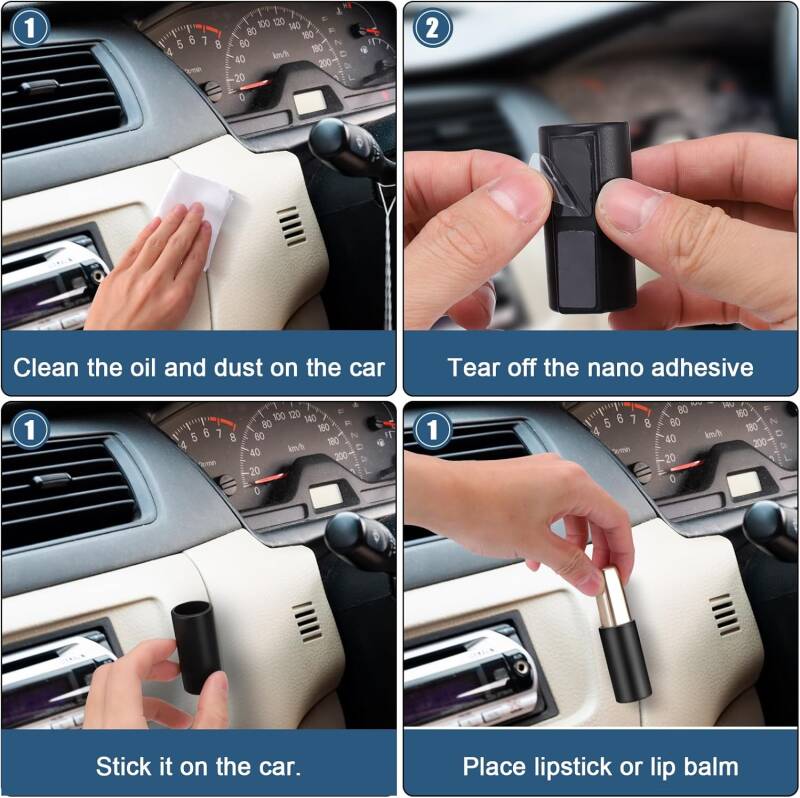 1

Clean the oil and dust on the car

2

Tear off the nano adhesive

1

Stick it on the car.

1

Place lipstick or lip balm