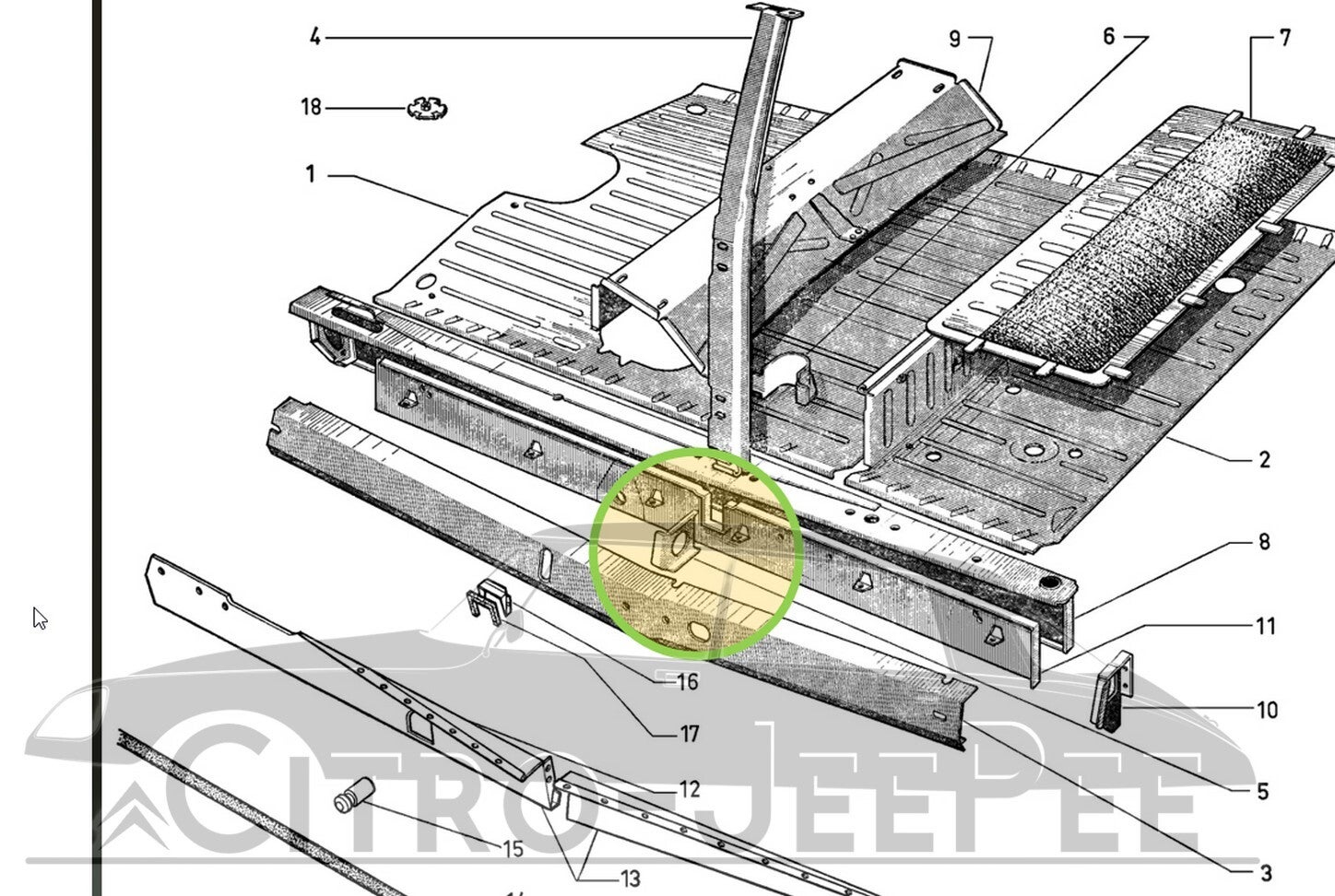 4
9
6
7
18
1
2
8
11
10
16
17
5
12
15
13
3
CITRO-JEEPEE