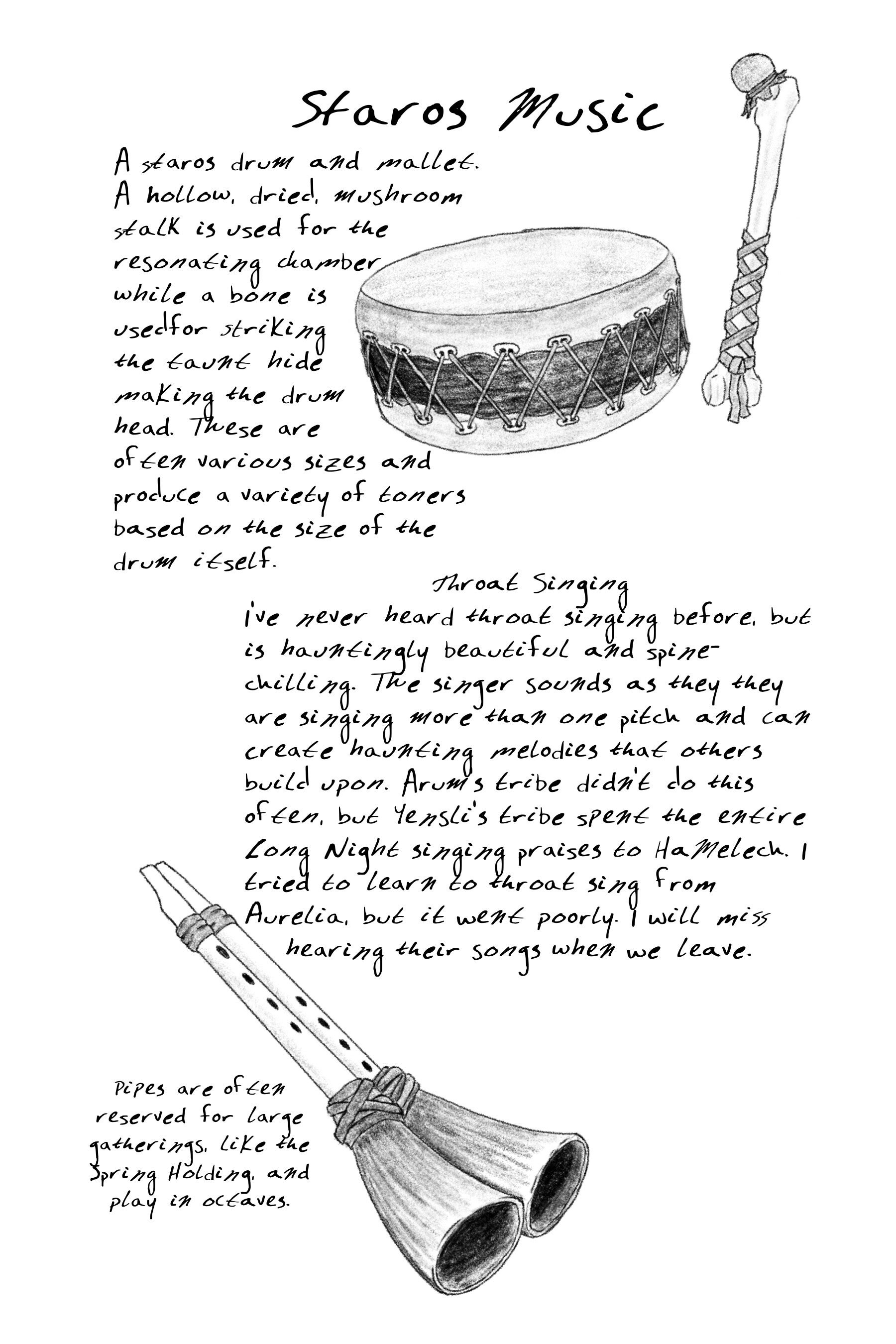 Staros Music

A staros drum and mallet. A hollow, dried, mushroom stalk is used for the resonating chamber while a bone is usedfor striking the taunt hide making the drum head. These are often various sizes and produce a variety of toners based on the size of the drum itself.

Throat Singing

I've never heard throat singing before, but is hauntingly beautiful and spine-chilling. The singer sounds as they they are singing more than one pitch and can create haunting melodies that others build upon. Arum's tribe didn't do this often, but Yensli's tribe spent the entire Long Night singing praises to HaMelech. I tried to learn to throat sing from Aurelia, but it went poorly. I will miss hearing their songs when we leave.

Pipes are often reserved for large gatherings, like the Spring Holding, and play in octaves.