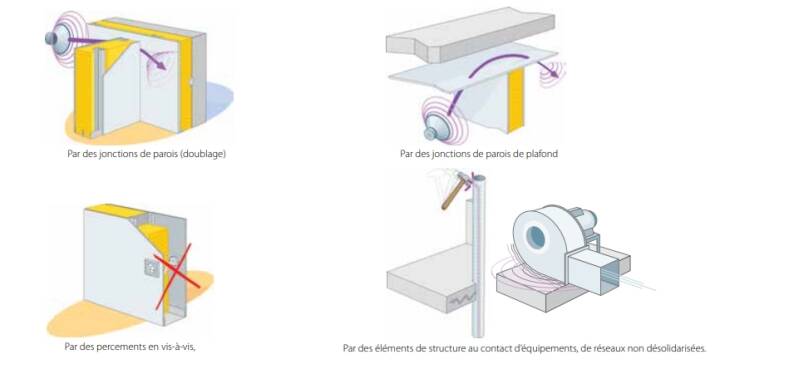 Par des jonctions de parois (doublage)

Par des jonctions de parois de plafond

Par des percements en vis-à-vis,

Par des éléments de structure au contact d'équipements, de réseaux non désolidarisées.