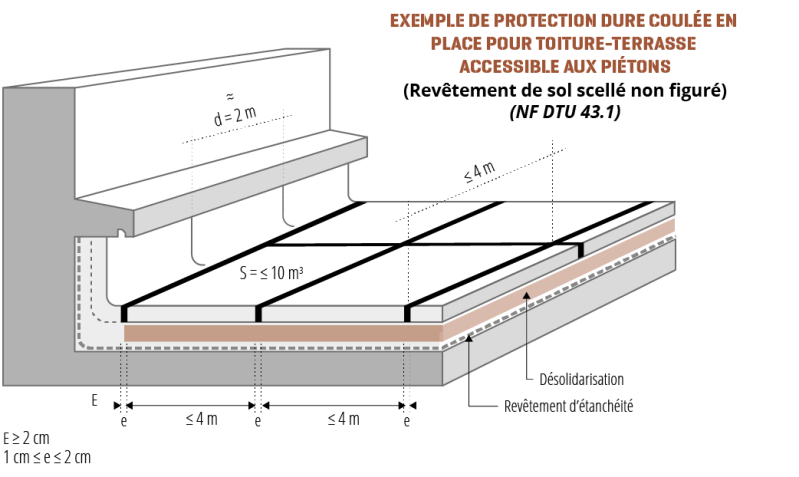 EXEMPLE DE PROTECTION DURE COULÉE EN PLACE POUR TOITURE-TERRASSE ACCESSIBLE AUX PIÉTONS
(Revêtement de sol scellé non figuré)
(NF DTU 43.1)

≈
d = 2 m

≤ 4 m

S = ≤ 10 m³

Désolidarisation

Revêtement d'étanchéité

E

e ≤ 4 m e ≤ 4 m e

E ≥ 2 cm
1 cm ≤ e ≤ 2 cm