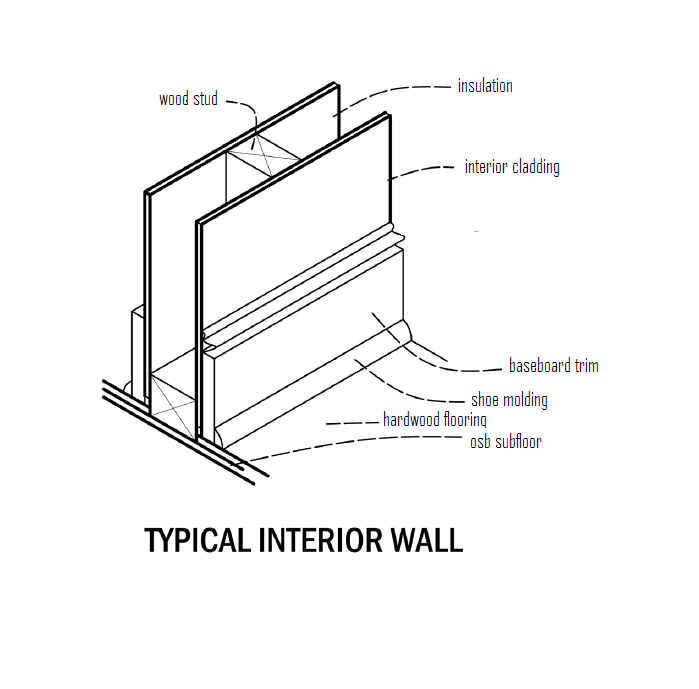 wood stud
insulation
interior cladding
baseboard trim
shoe molding
hardwood flooring
osb subfloor

TYPICAL INTERIOR WALL